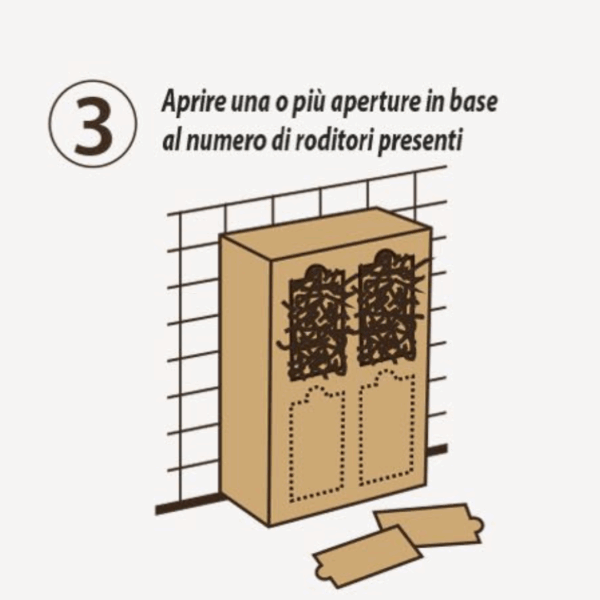 3

Aprire una o più aperture in base al numero di roditori presenti